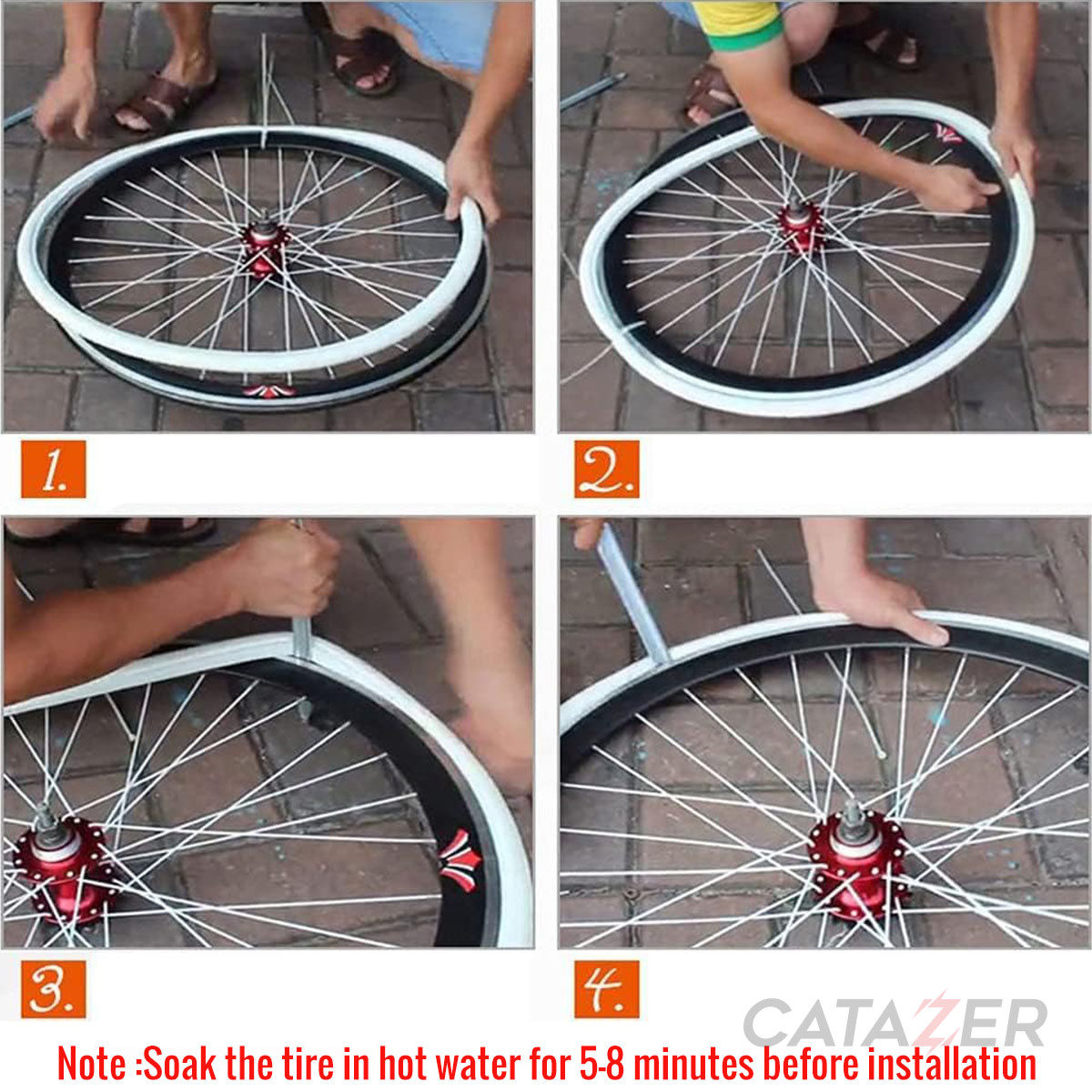 1.

2.

3.

4.

CATAZER

Note :Soak the tire in hot water for 5-8 minutes before installation